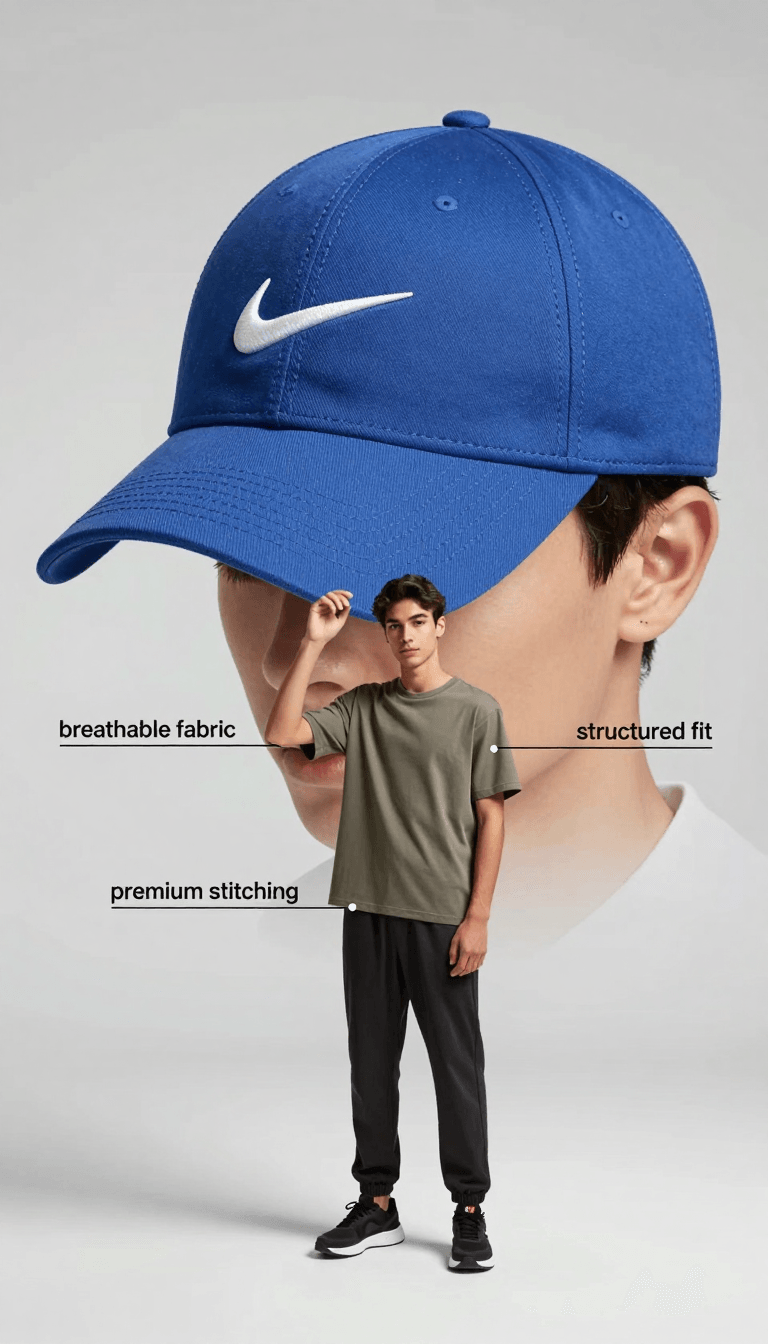 breathable fabric

structured fit

premium stitching